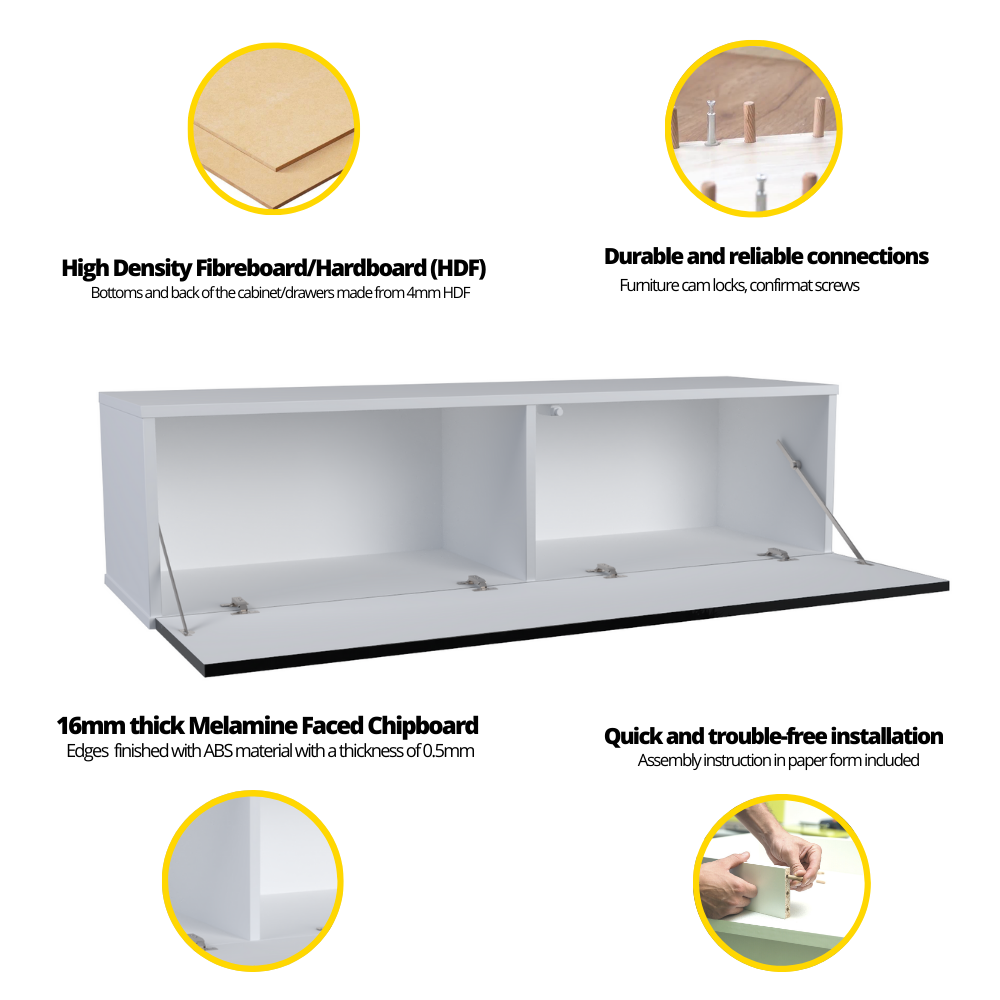 High Density Fibreboard/Hardboard (HDF)
Bottoms and back of the cabinet/drawers made from 4mm HDF

Durable and reliable connections
Furniture cam locks, confirmat screws

16mm thick Melamine Faced Chipboard
Edges finished with ABS material with a thickness of 0.5mm

Quick and trouble-free installation
Assembly instruction in paper form included